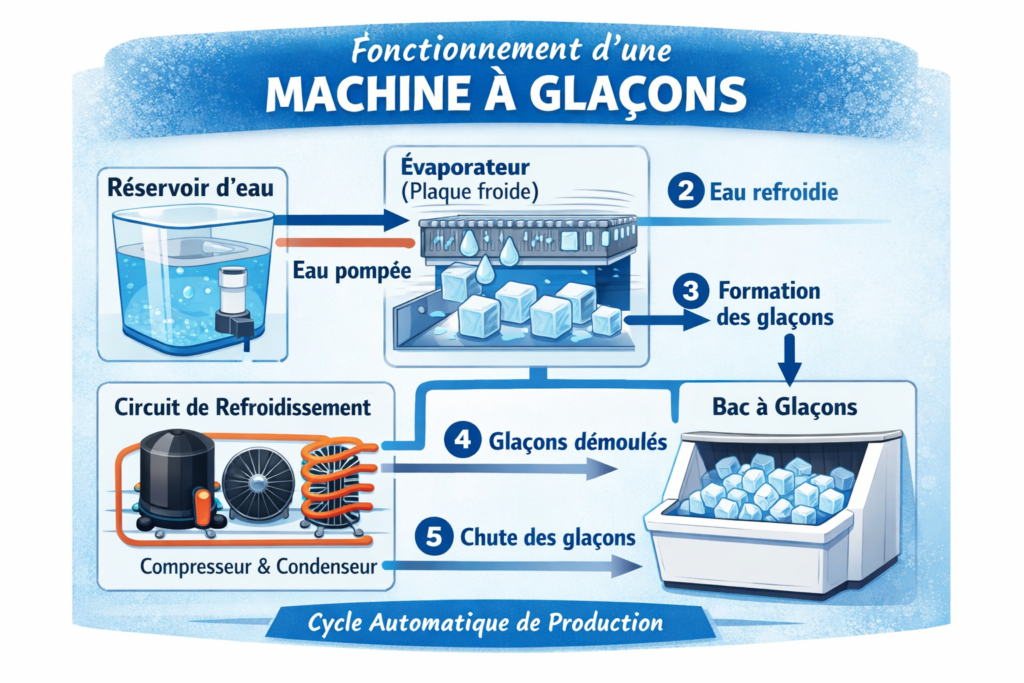 Fonctionnement d'une
MACHINE À GLAÇONS

Réservoir d'eau

Eau pompée

Évaporateur
(Plaque froide)

2 Eau refroidie

3 Formation des glaçons

Circuit de Refroidissement

Compresseur & Condenseur

4 Glaçons démoulés

5 Chute des glaçons

Bac à Glaçons

Cycle Automatique de Production